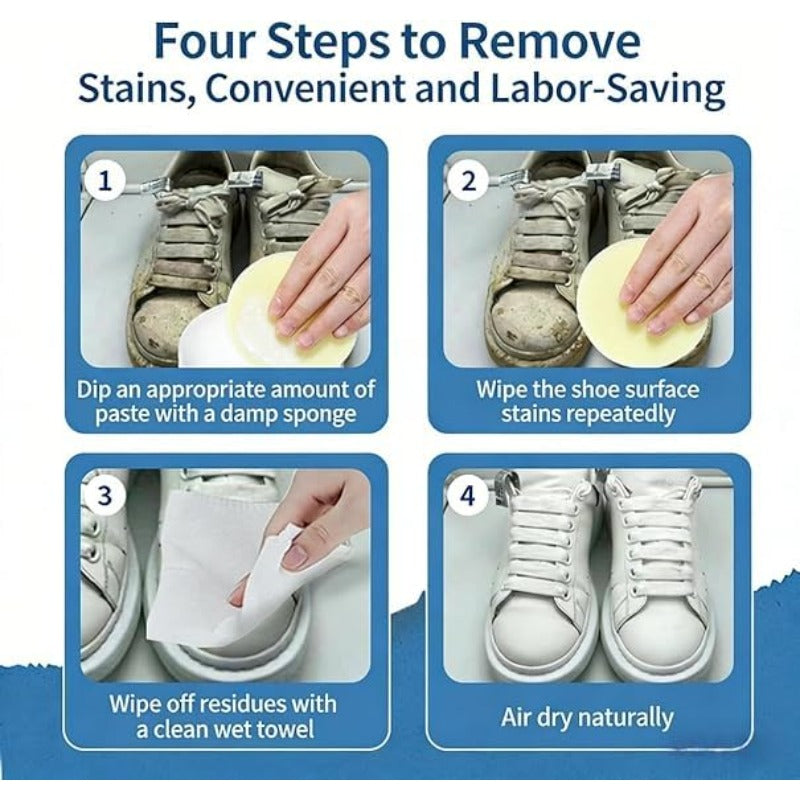 Four Steps to Remove Stains, Convenient and Labor-Saving

1

Dip an appropriate amount of paste with a damp sponge

2

Wipe the shoe surface stains repeatedly

3

Wipe off residues with a clean wet towel

4

Air dry naturally